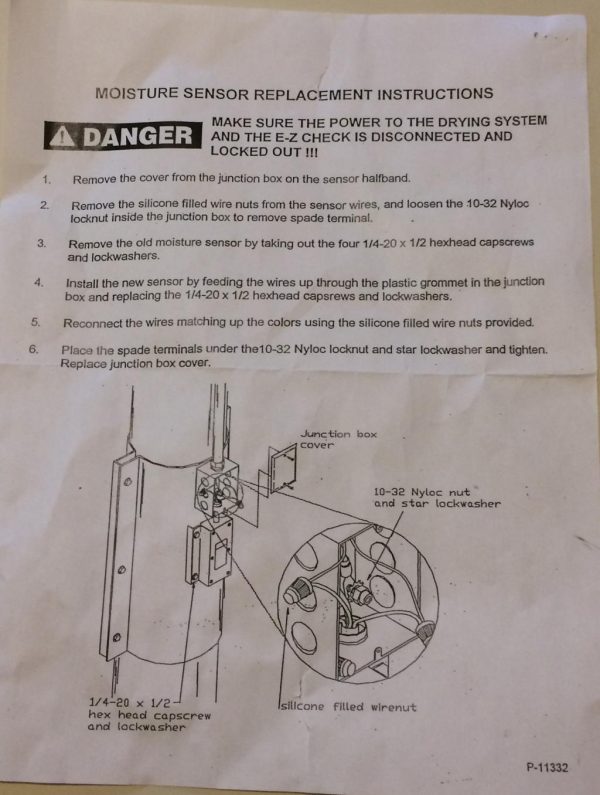 MOISTURE SENSOR REPLACEMENT INSTRUCTIONS

DANGER

MAKE SURE THE POWER TO THE DRYING SYSTEM AND THE E-Z CHECK IS DISCONNECTED AND LOCKED OUT !!!

1. Remove the cover from the junction box on the sensor halfband.

2. Remove the silicone filled wire nuts from the sensor wires, and loosen the 10-32 Nyloc locknut inside the junction box to remove spade terminal.

3. Remove the old moisture sensor by taking out the four 1/4-20 x 1/2 hexhead capscrews and lockwashers.

4. Install the new sensor by feeding the wires up through the plastic grommet in the junction box and replacing the 1/4-20 x 1/2 hexhead capsrews and lockwashers.

5. Reconnect the wires matching up the colors using the silicone filled wire nuts provided.

6. Place the spade terminals under the10-32 Nyloc locknut and star lockwasher and tighten. Replace junction box cover.

Junction box cover

10-32 Nyloc nut and star lockwasher

1/4-20 x 1/2 hex head capscrew and lockwasher

silicone filled wirenut

P-11332